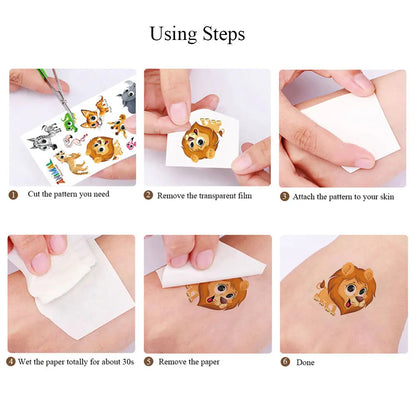 Using Steps

ANIMAL

1 Cut the pattern you need

2 Remove the transparent film

3 Attach the pattern to your skin

4 Wet the paper totally for about 30s

5 Remove the paper

6 Done