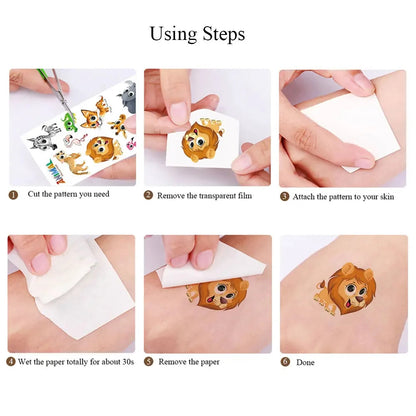 Using Steps

ANIMAL

1 Cut the pattern you need

2 Remove the transparent film

3 Attach the pattern to your skin

4 Wet the paper totally for about 30s

5 Remove the paper

6 Done